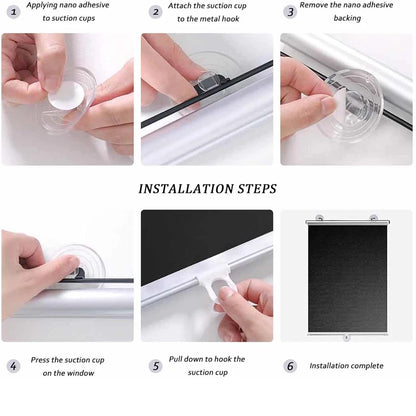 1 Applying nano adhesive to suction cups

2 Attach the suction cup to the metal hook

3 Remove the nano adhesive backing

INSTALLATION STEPS

4 Press the suction cup on the window

5 Pull down to hook the suction cup

6 Installation complete