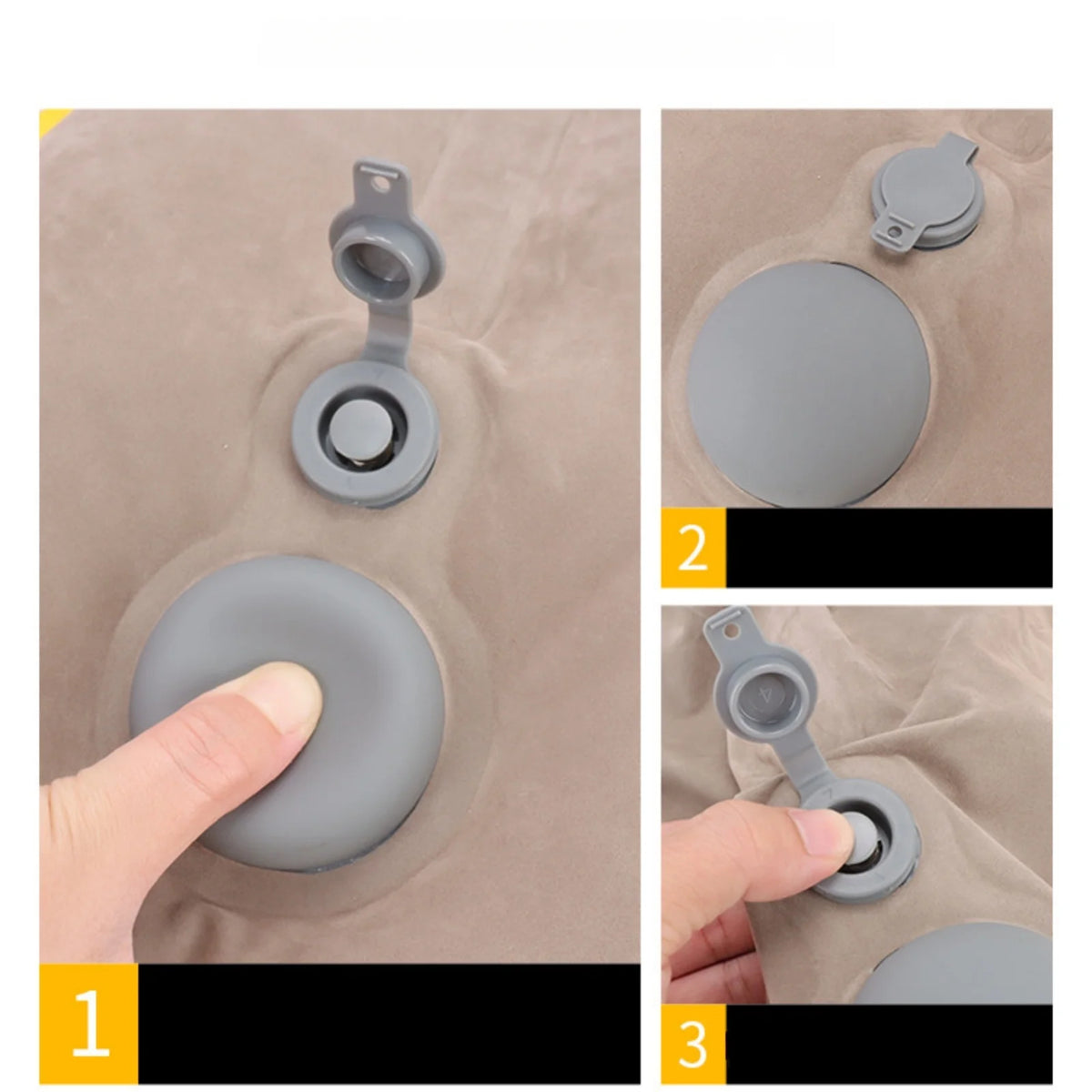 1

2

3